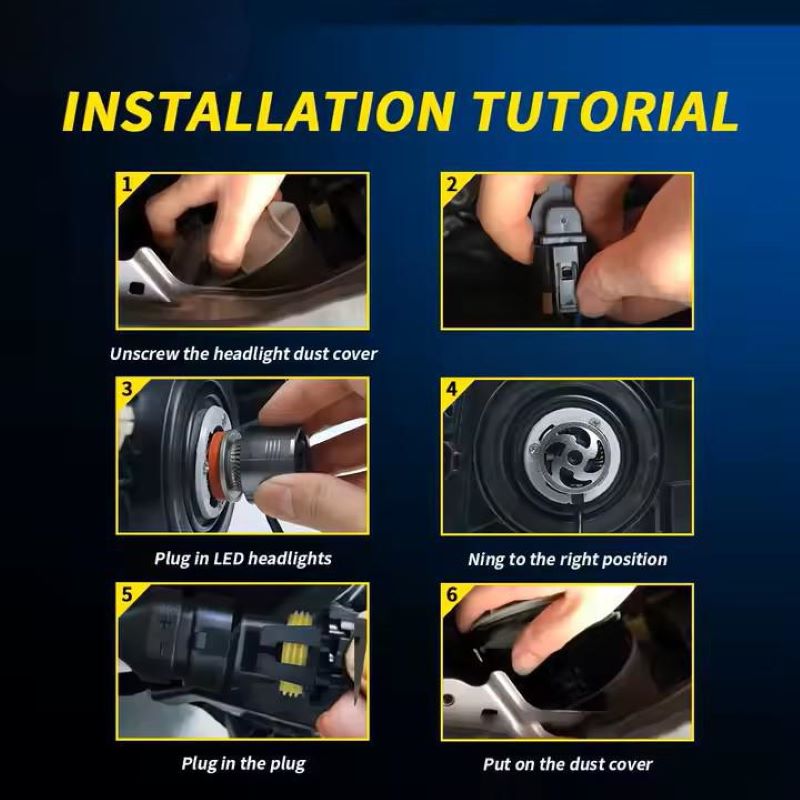 INSTALLATION TUTORIAL

1

Unscrew the headlight dust cover

2

3

Plug in LED headlights

4

Ning to the right position

5

Plug in the plug

6

Put on the dust cover